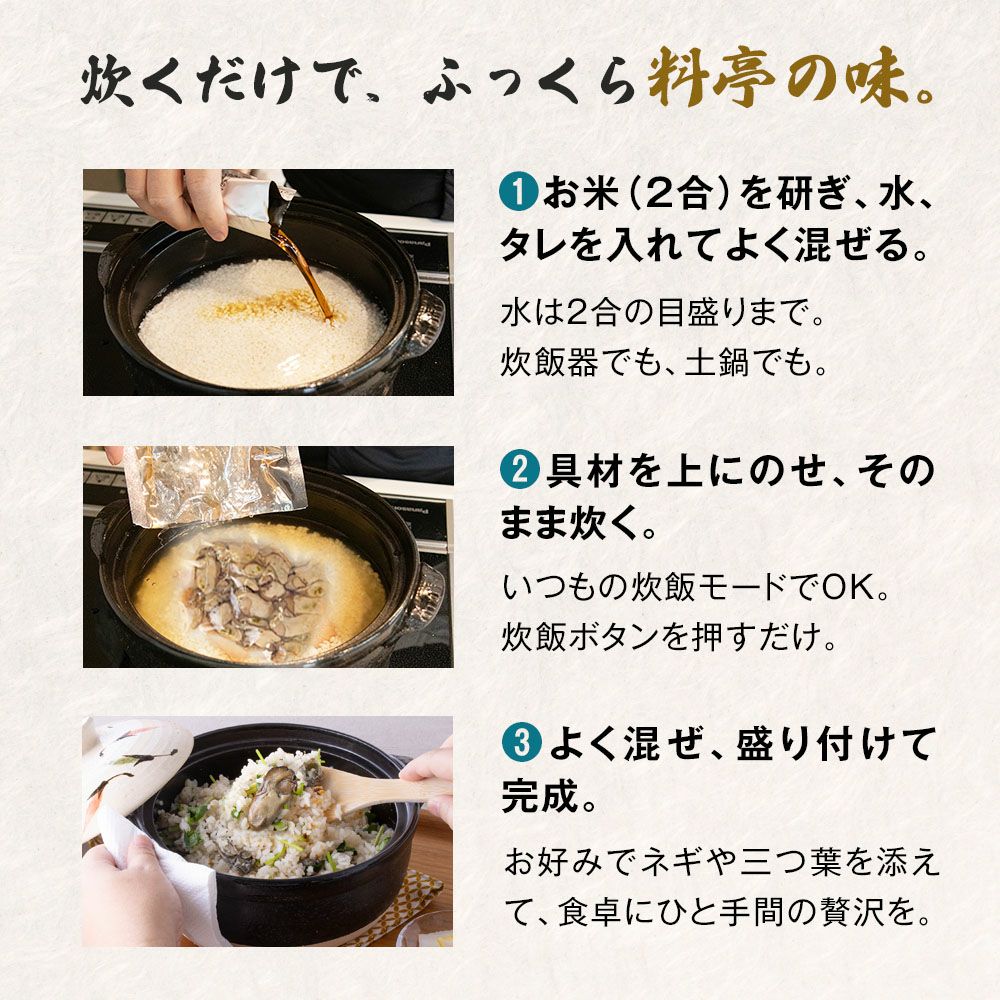 炊くだけで、ふっくら料亭の味。

1 お米（2合）を研ぎ、水、タレを入れてよく混ぜる。

水は2合の目盛りまで。
炊飯器でも、土鍋でも。

2 具材を上にのせ、そのまま炊く。

いつもの炊飯モードでOK。
炊飯ボタンを押すだけ。

3 よく混ぜ、盛り付けて完成。

お好みでネギや三つ葉を添えて、食卓にひと手間の贅沢を。